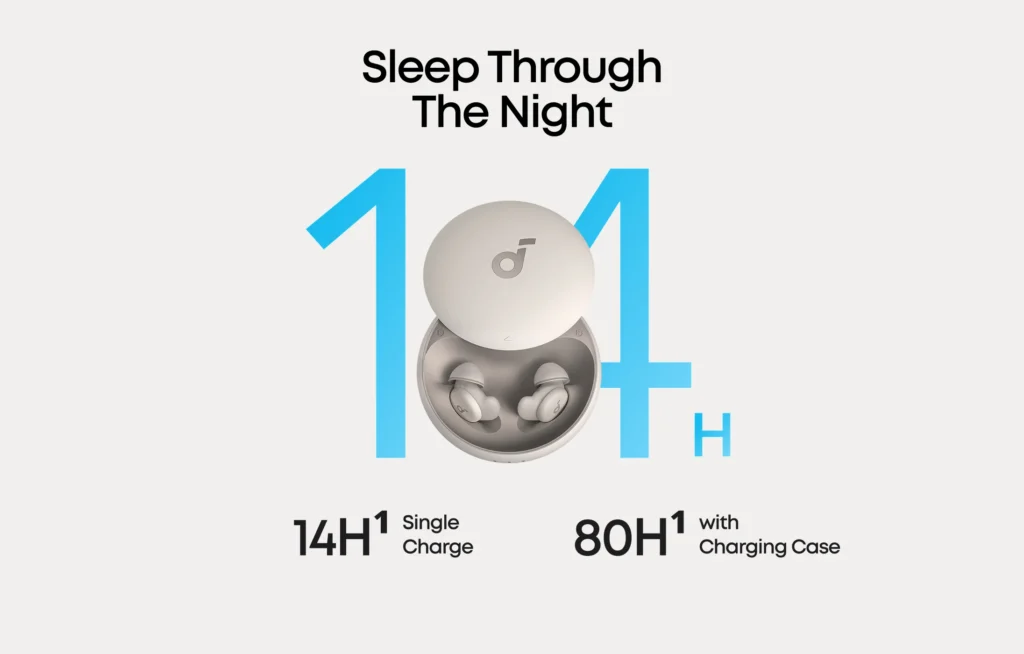 Sleep Through The Night

14 H

14H$^1$ Single Charge

80H$^1$ with Charging Case